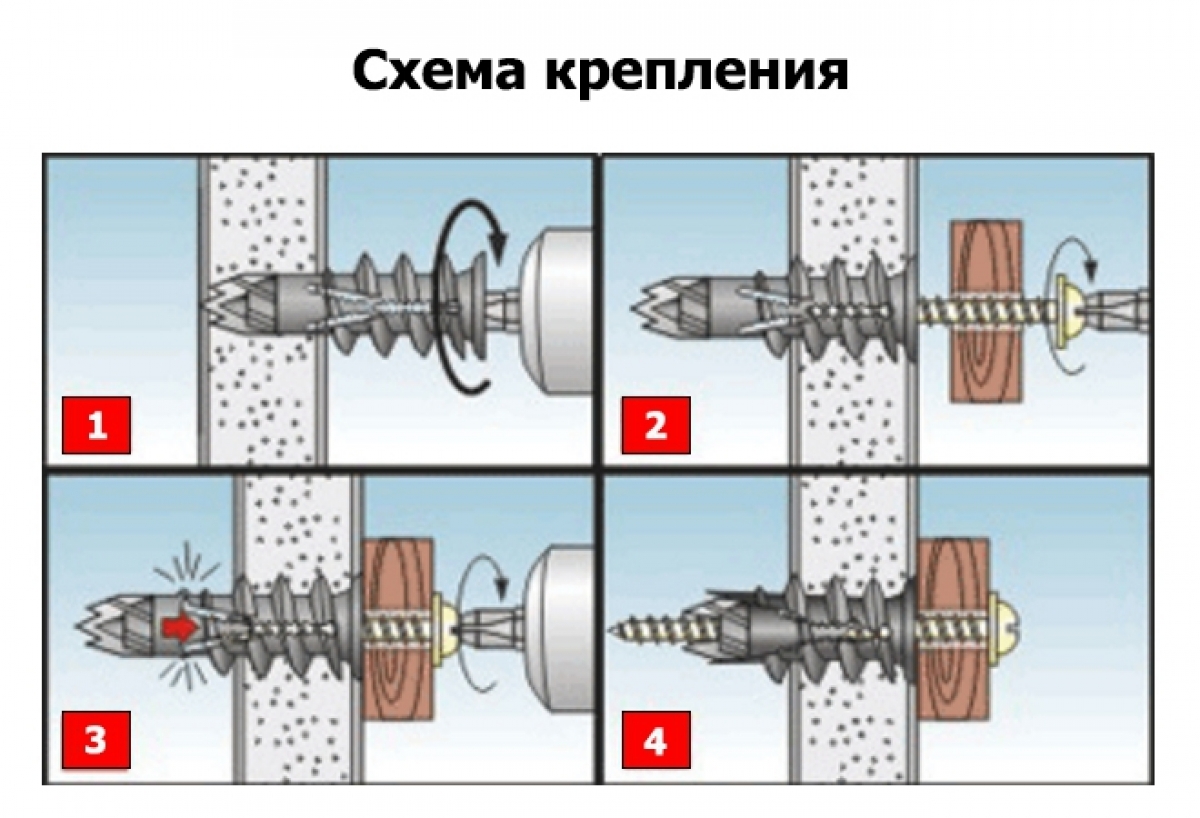 Схема крепления

1

2

3

4